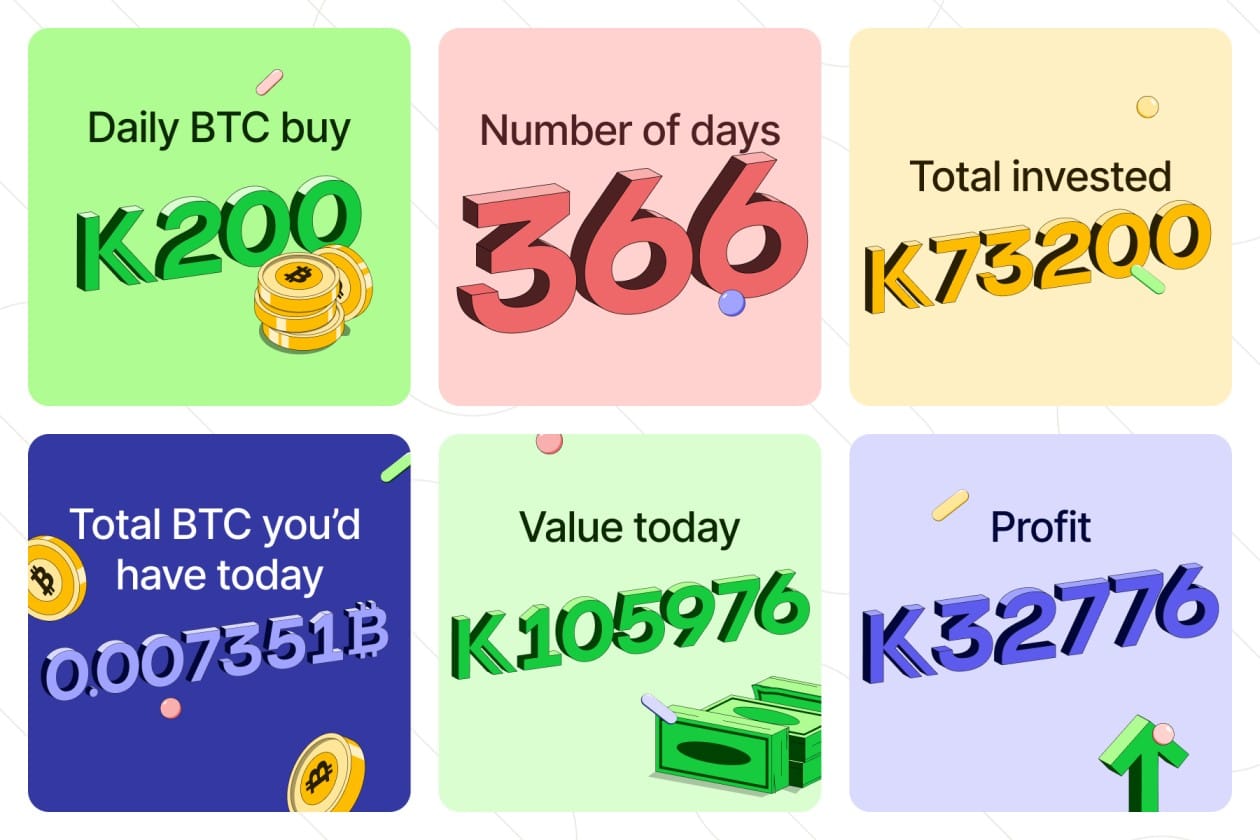 Daily BTC buy

K200

Number of days

366

Total invested

K73200

Total BTC you'd have today

0.007351₿

Value today

K105976

Profit

K32776